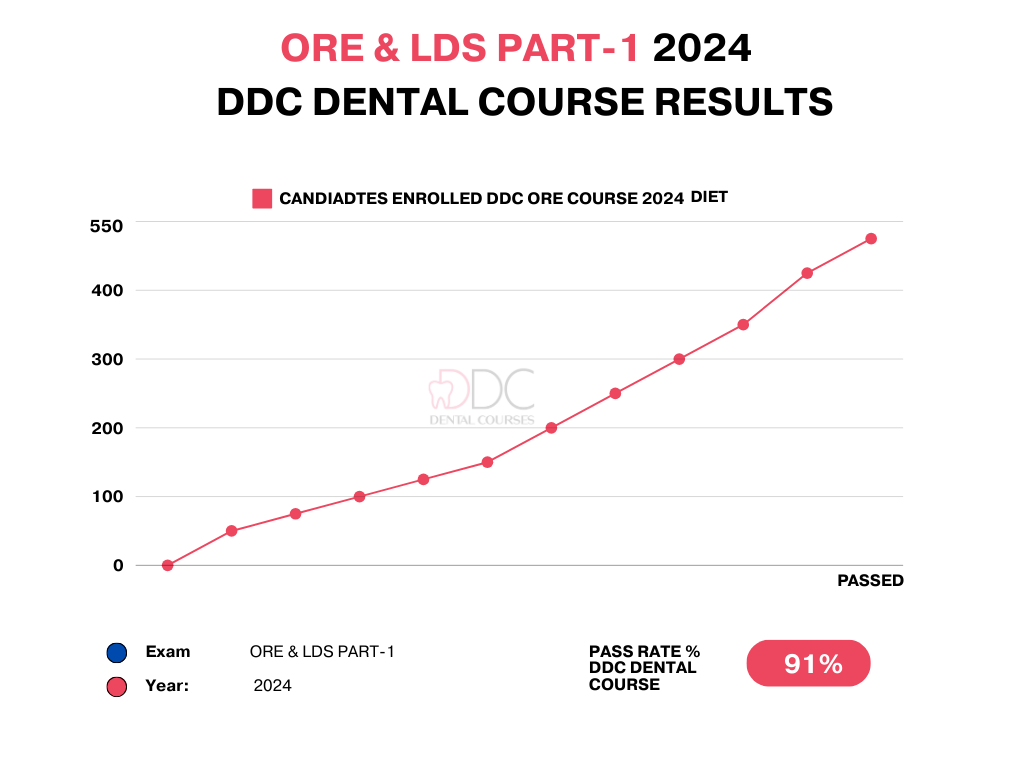 ORE & LDS PART-1 2024
DDC DENTAL COURSE RESULTS

CANDIADTES ENROLLED DDC ORE COURSE 2024 DIET

550
400
300
200
100
0

DDC
DENTAL COURSES

PASSED

Exam ORE & LDS PART-1
Year: 2024

PASS RATE % DDC DENTAL COURSE
91%